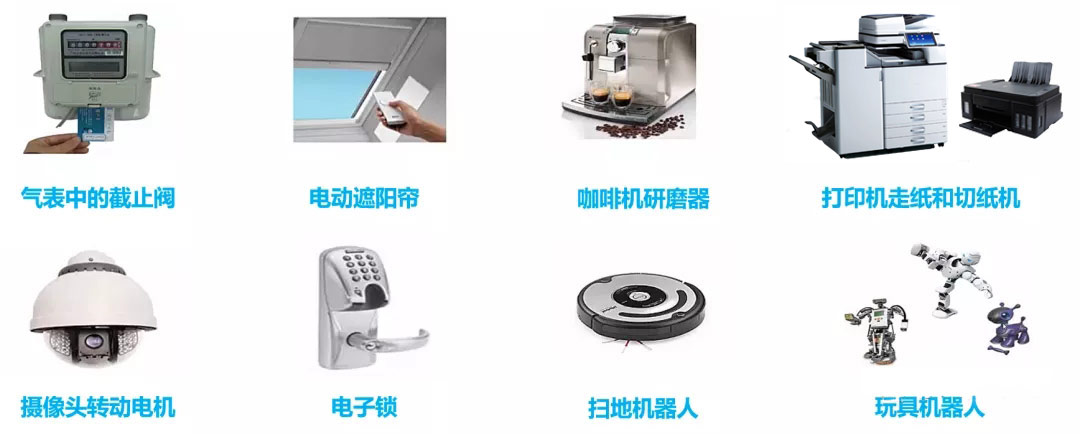 气表中的截止阀

电动遮阳帘

咖啡机研磨器

打印机走纸和切纸机

摄像头转动电机

电子锁

扫地机器人

玩具机器人